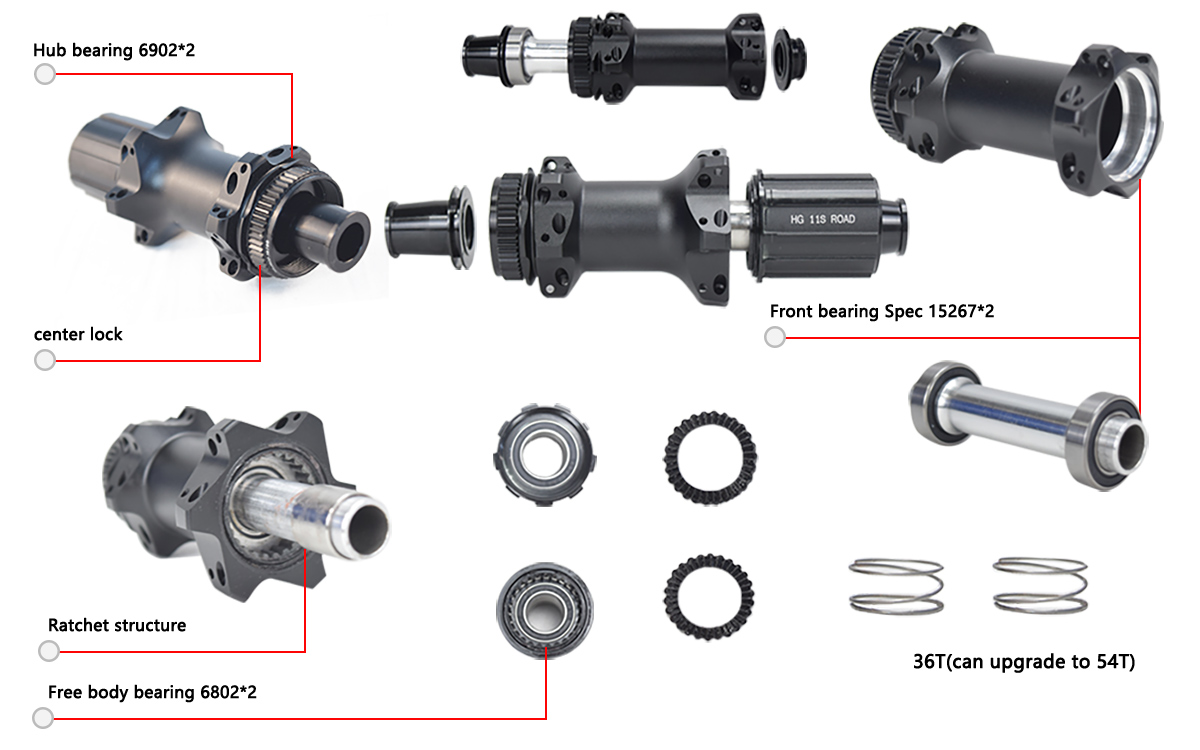 Hub bearing 6902*2

center lock

HG 11S ROAD

Front bearing Spec 15267*2

Ratchet structure

Free body bearing 6802*2

36T(can upgrade to 54T)